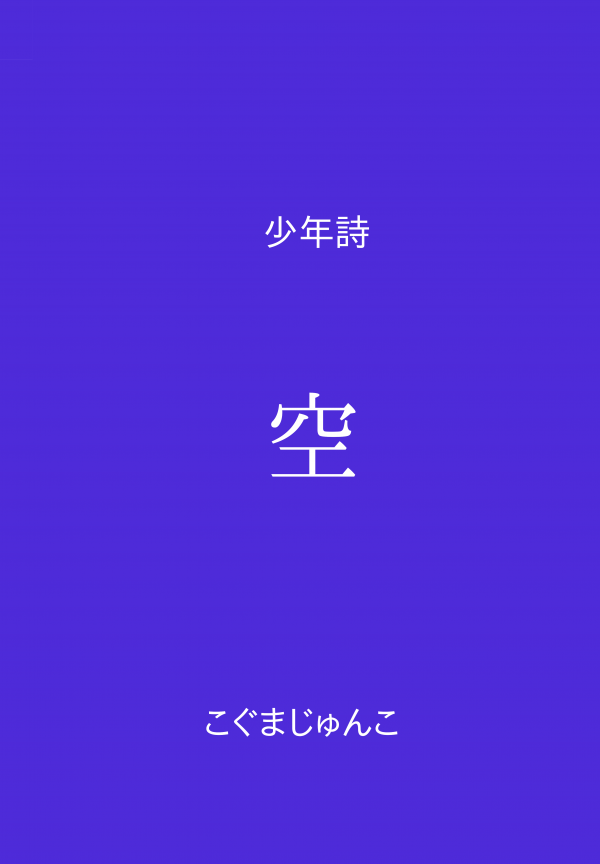 少年詩

空

こぐまじゅんこ